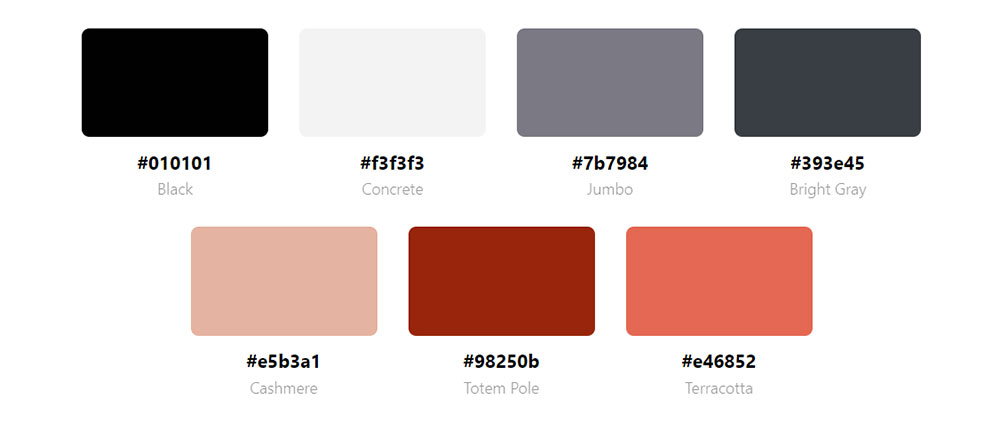 #010101
Black

#f3f3f3
Concrete

#7b7984
Jumbo

#393e45
Bright Gray

#e5b3a1
Cashmere

#98250b
Totem Pole

#e46852
Terracotta